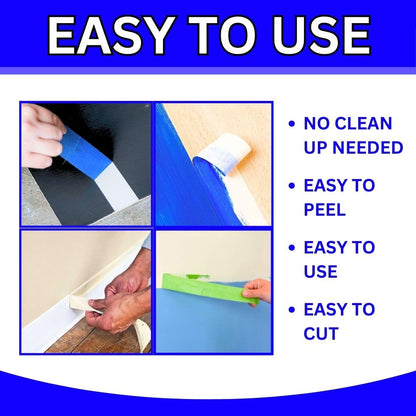 EASY TO USE

• NO CLEAN UP NEEDED
• EASY TO PEEL
• EASY TO USE
• EASY TO CUT